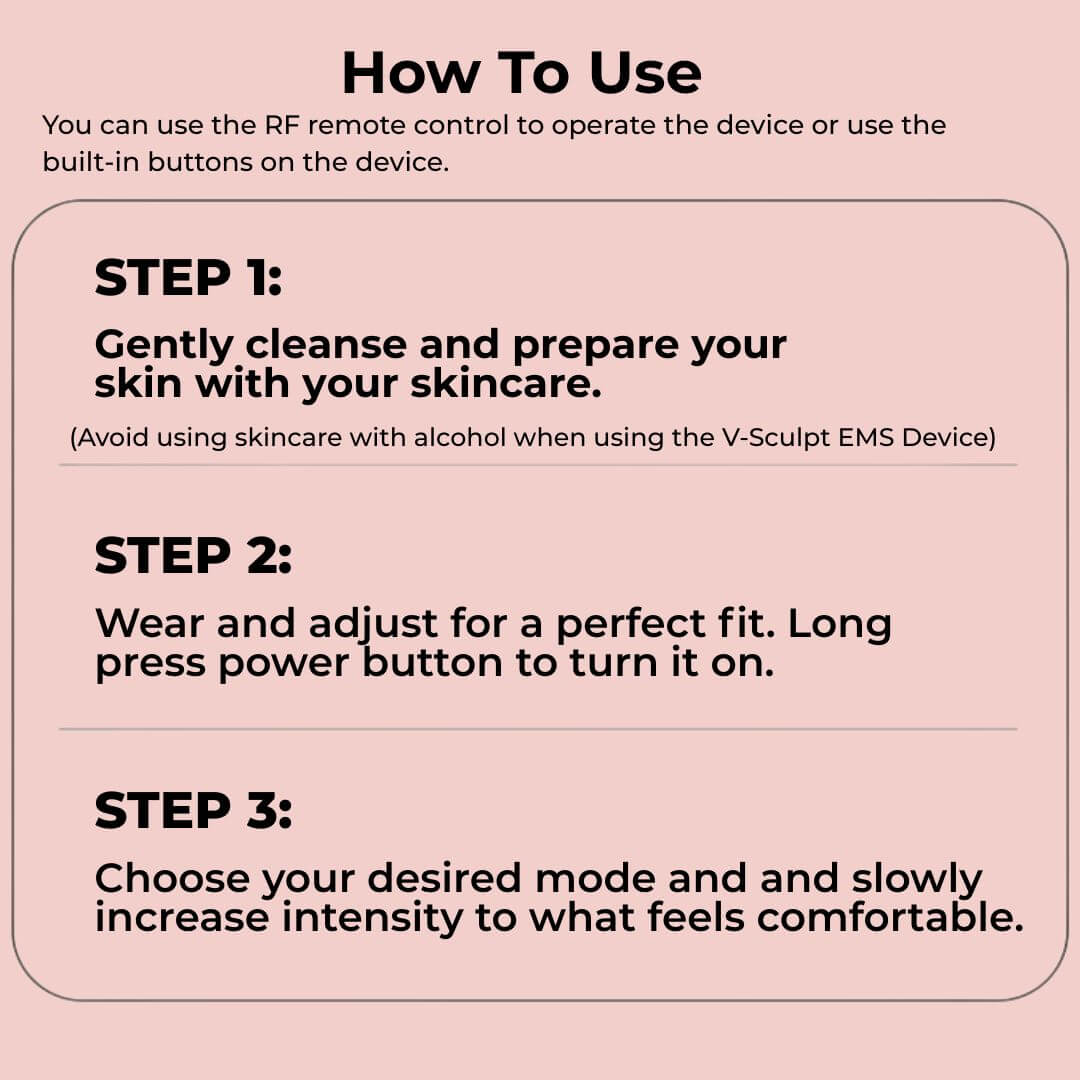 How To Use

You can use the RF remote control to operate the device or use the built-in buttons on the device.

STEP 1:

Gently cleanse and prepare your skin with your skincare.

(Avoid using skincare with alcohol when using the V-Sculpt EMS Device)

STEP 2:

Wear and adjust for a perfect fit. Long press power button to turn it on.

STEP 3:

Choose your desired mode and and slowly increase intensity to what feels comfortable.