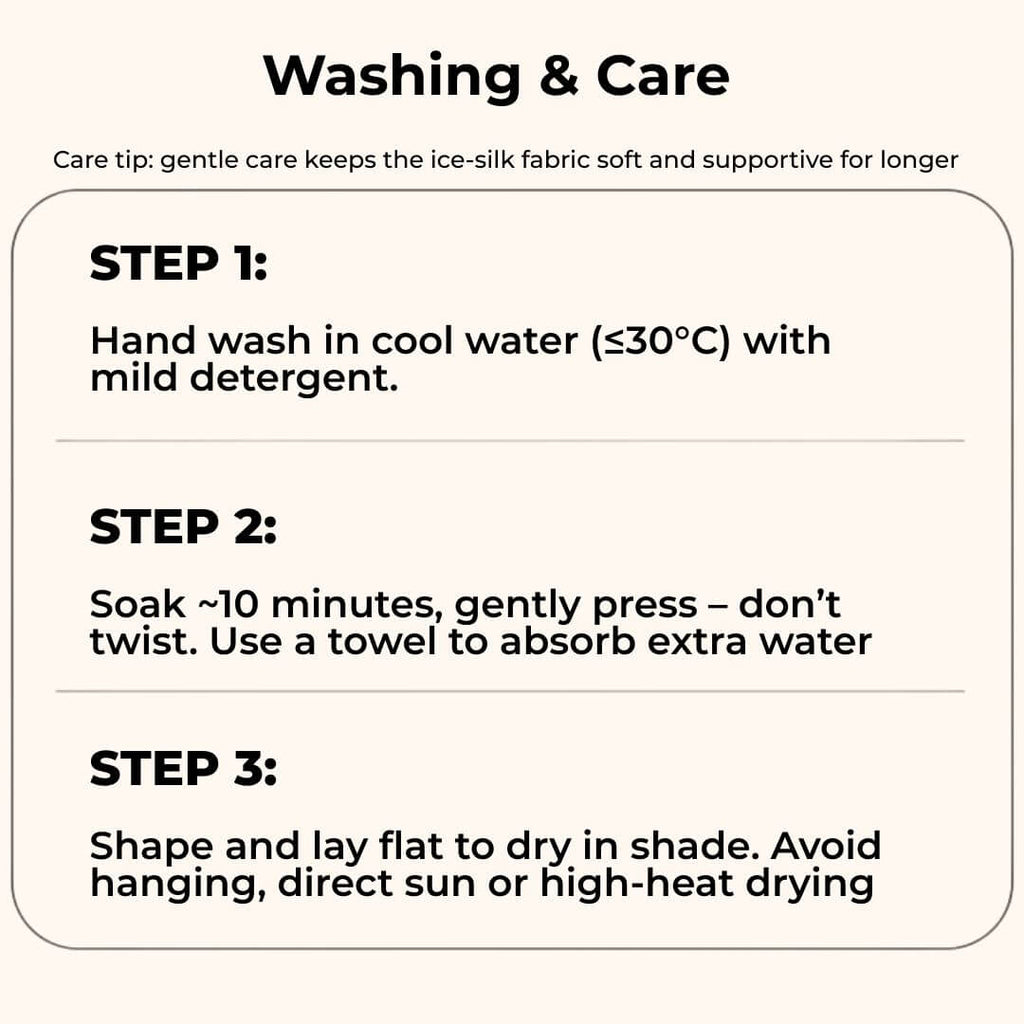 Washing & Care

Care tip: gentle care keeps the ice-silk fabric soft and supportive for longer

STEP 1:

Hand wash in cool water (≤30°C) with mild detergent.

STEP 2:

Soak ~10 minutes, gently press – don't twist. Use a towel to absorb extra water

STEP 3:

Shape and lay flat to dry in shade. Avoid hanging, direct sun or high-heat drying